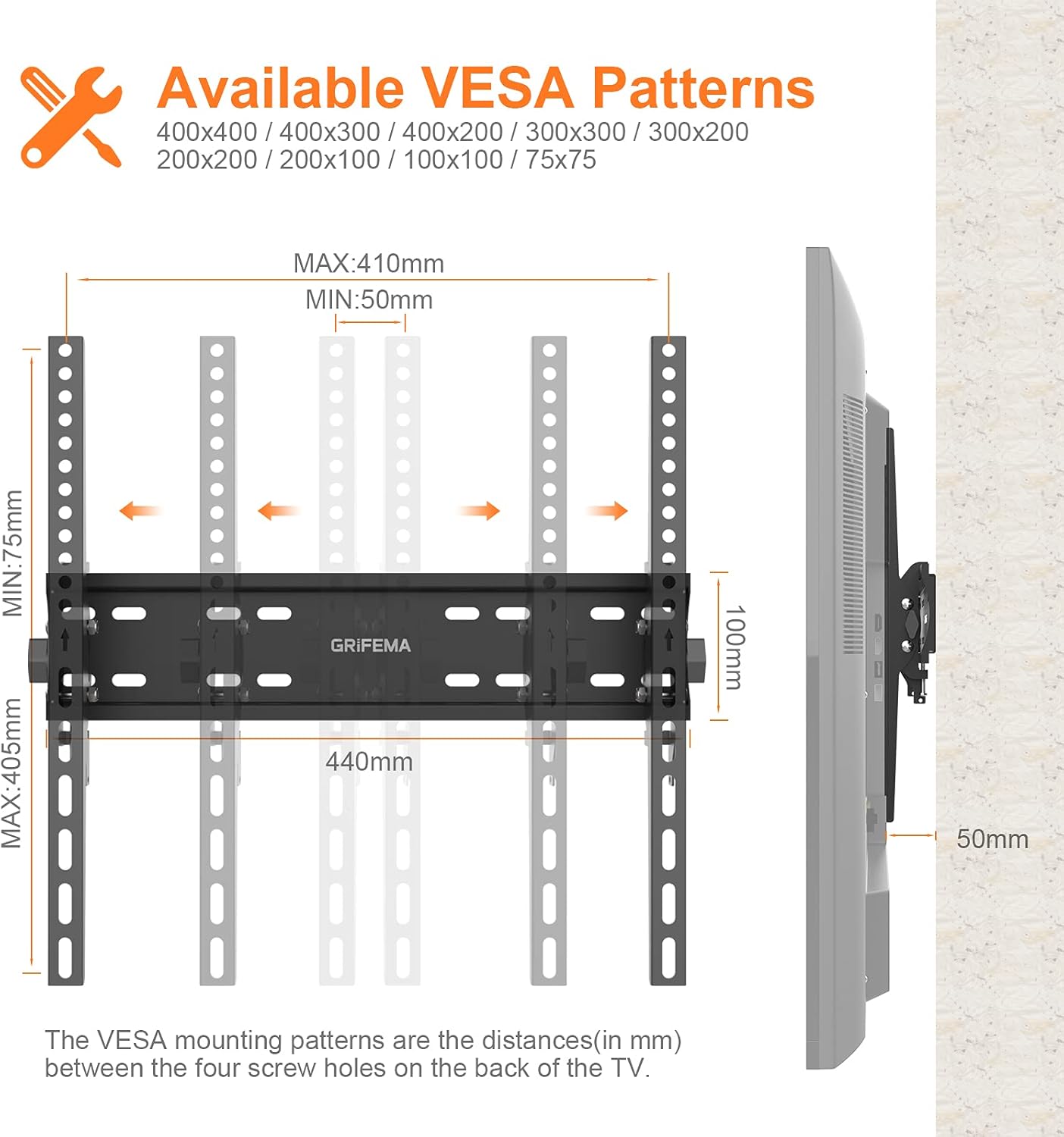 Available VESA Patterns

400x400 / 400x300 / 400x200 / 300x300 / 300x200
200x200 / 200x100 / 100x100 / 75x75

MAX:410mm

MIN:50mm

MIN:75mm

MAX:405mm

GRiFEMA

100mm

440mm

50mm

The VESA mounting patterns are the distances(in mm) between the four screw holes on the back of the TV.