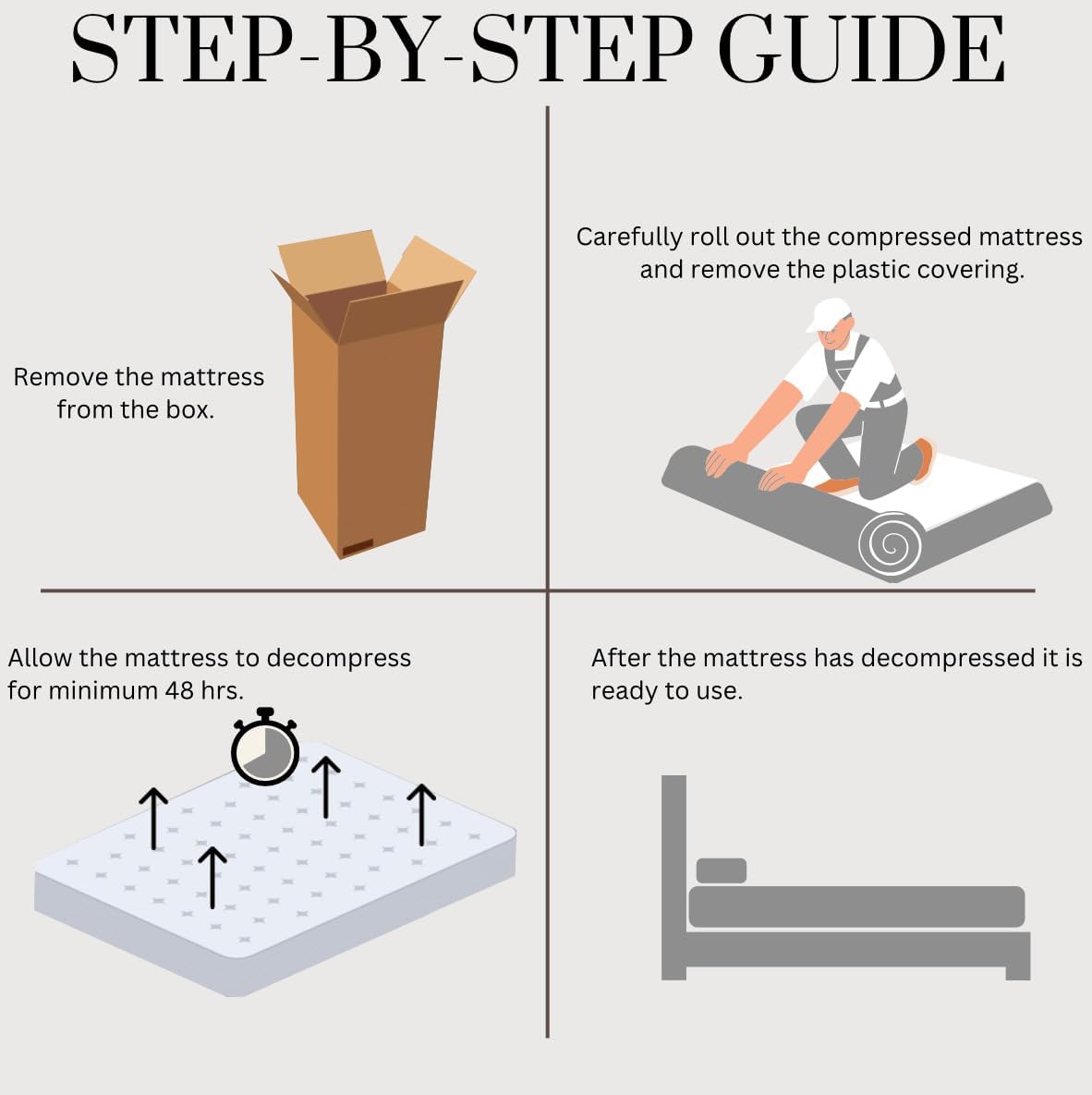 STEP-BY-STEP GUIDE

Remove the mattress from the box.

Carefully roll out the compressed mattress and remove the plastic covering.

Allow the mattress to decompress for minimum 48 hrs.

After the mattress has decompressed it is ready to use.