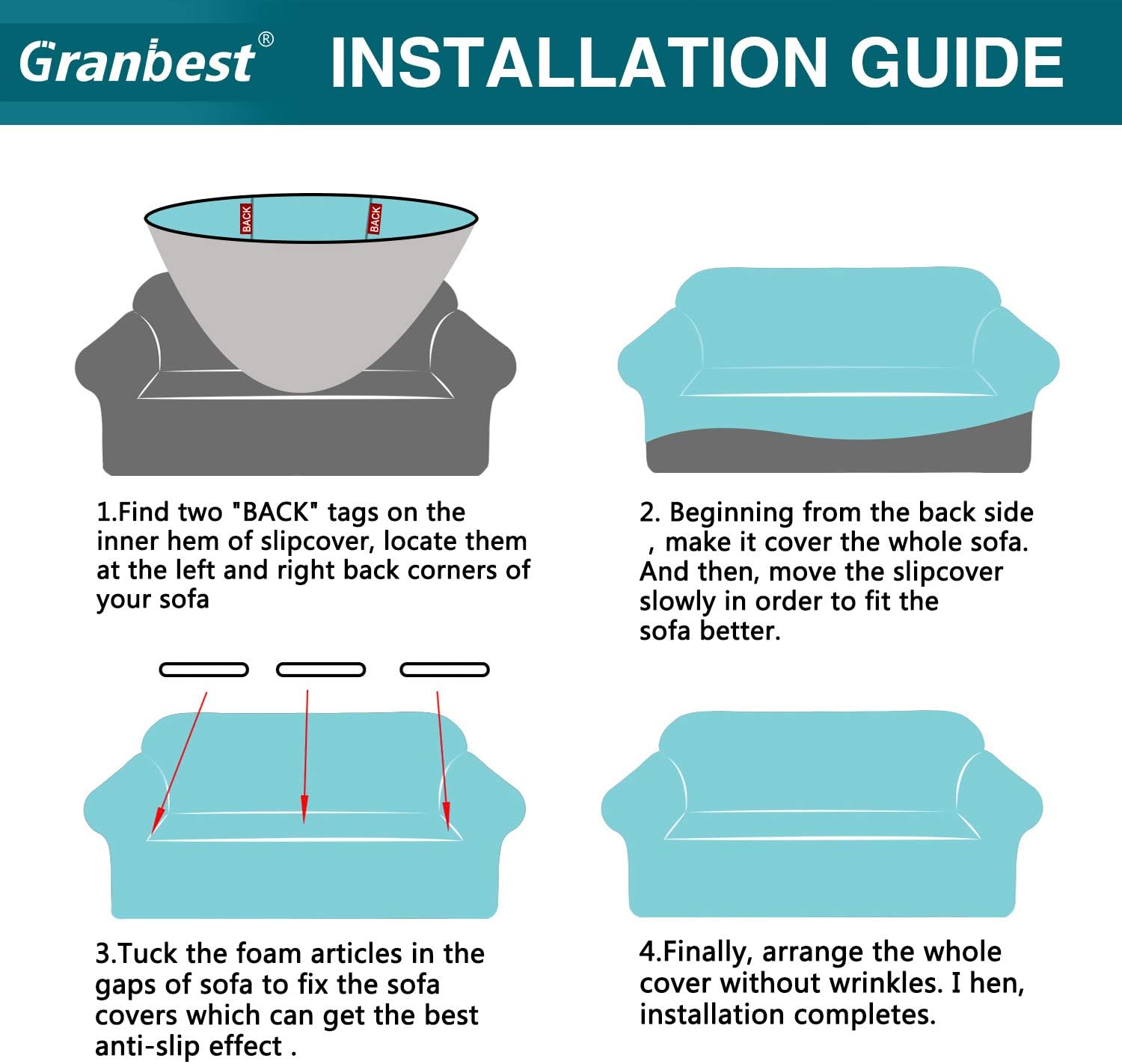 Granbest®  INSTALLATION GUIDE

BACK BACK

1.Find two "BACK" tags on the inner hem of slipcover, locate them at the left and right back corners of your sofa

2. Beginning from the back side , make it cover the whole sofa. And then, move the slipcover slowly in order to fit the sofa better.

3.Tuck the foam articles in the gaps of sofa to fix the sofa covers which can get the best anti-slip effect .

4.Finally, arrange the whole cover without wrinkles. I hen, installation completes.