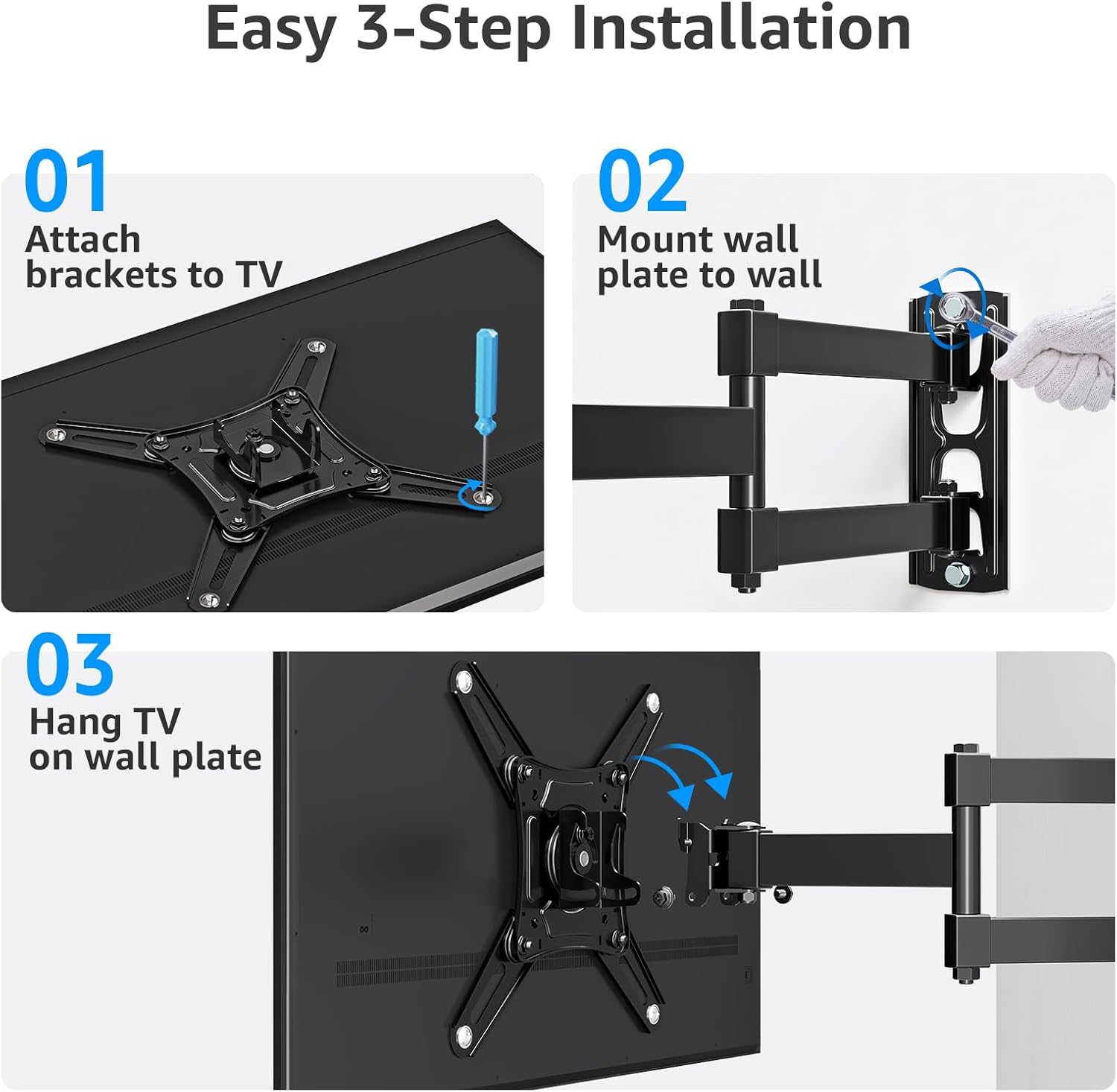 Easy 3-Step Installation

01
Attach brackets to TV

02
Mount wall plate to wall

03
Hang TV on wall plate